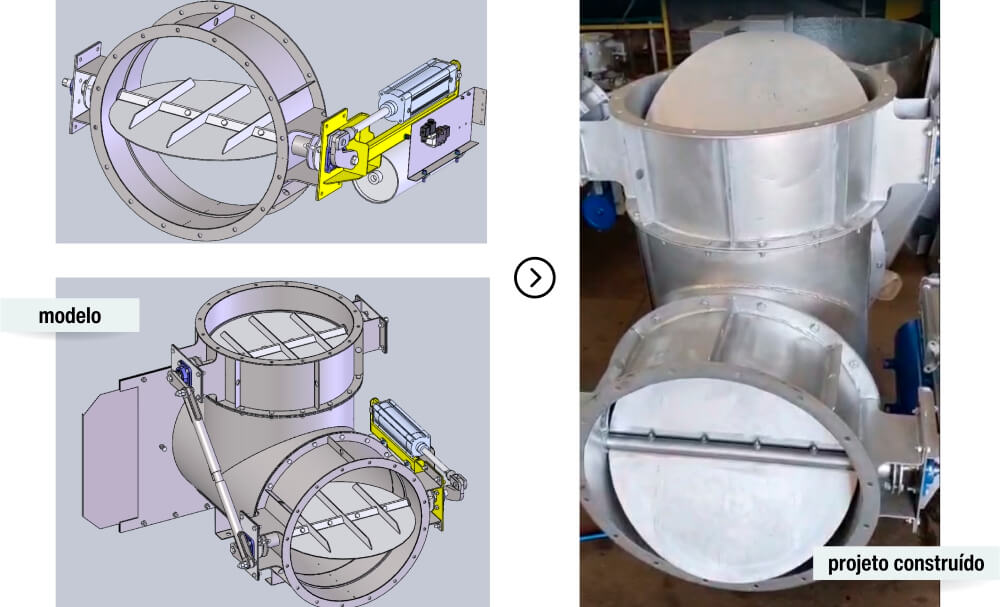 modelo

projeto construído